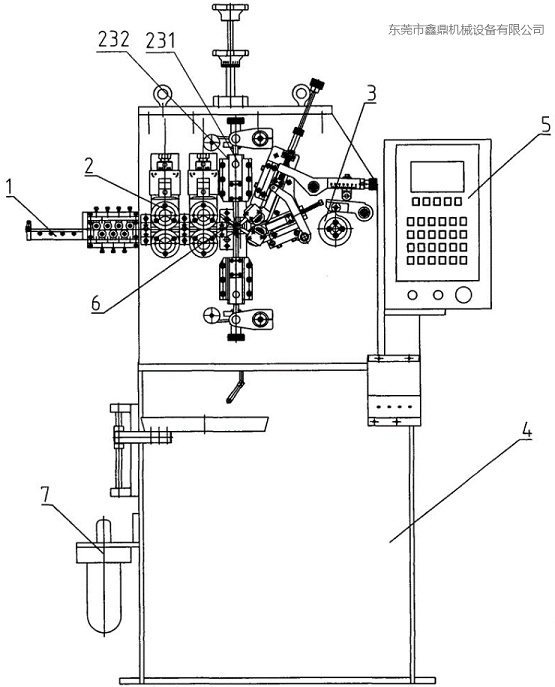 东莞市鑫鼎机械设备有限公司

232
231
3
5
2
1
6
4
7